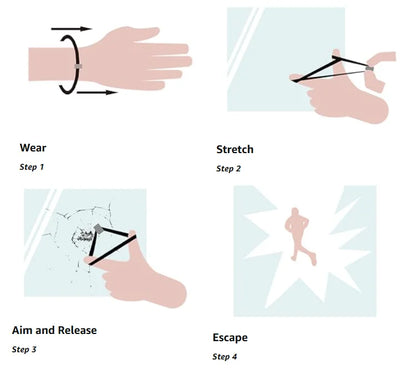 Wear

Step 1

Stretch

Step 2

Aim and Release

Step 3

Escape

Step 4