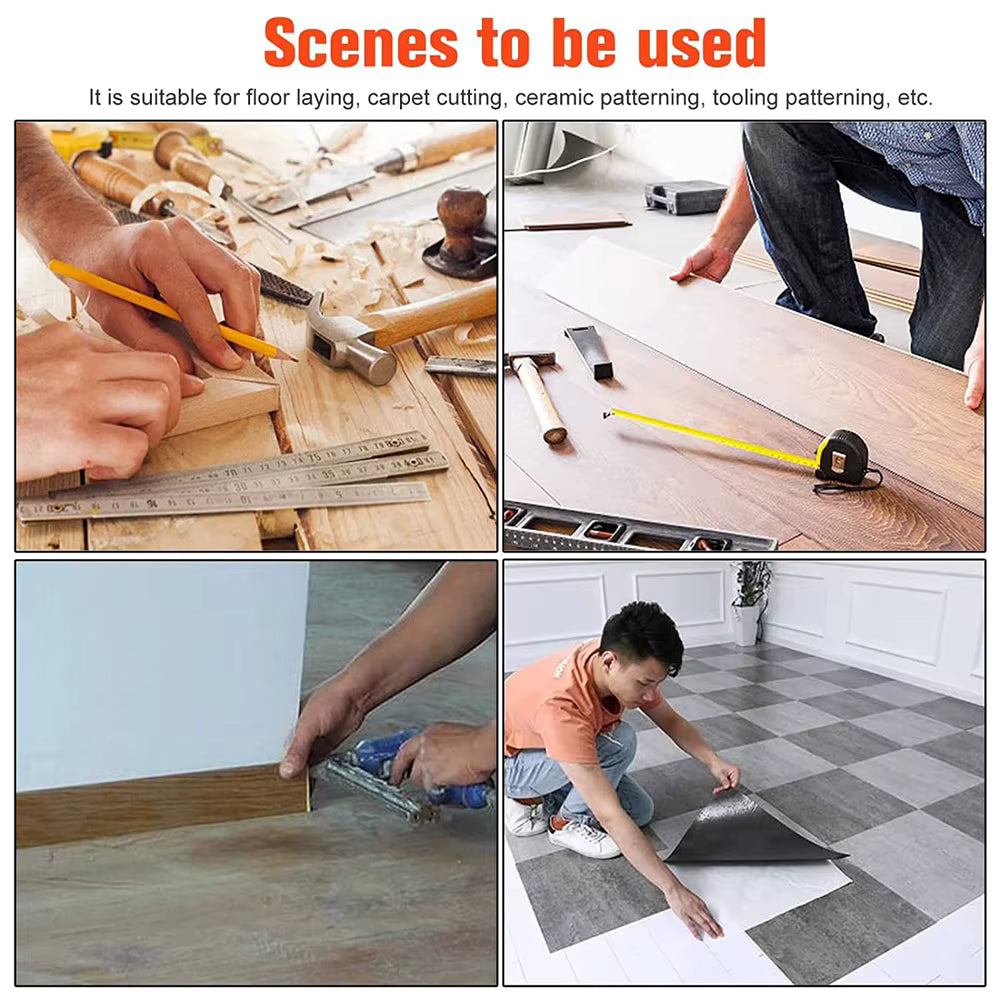 Scenes to be used

It is suitable for floor laying, carpet cutting, ceramic patterning, tooling patterning, etc.